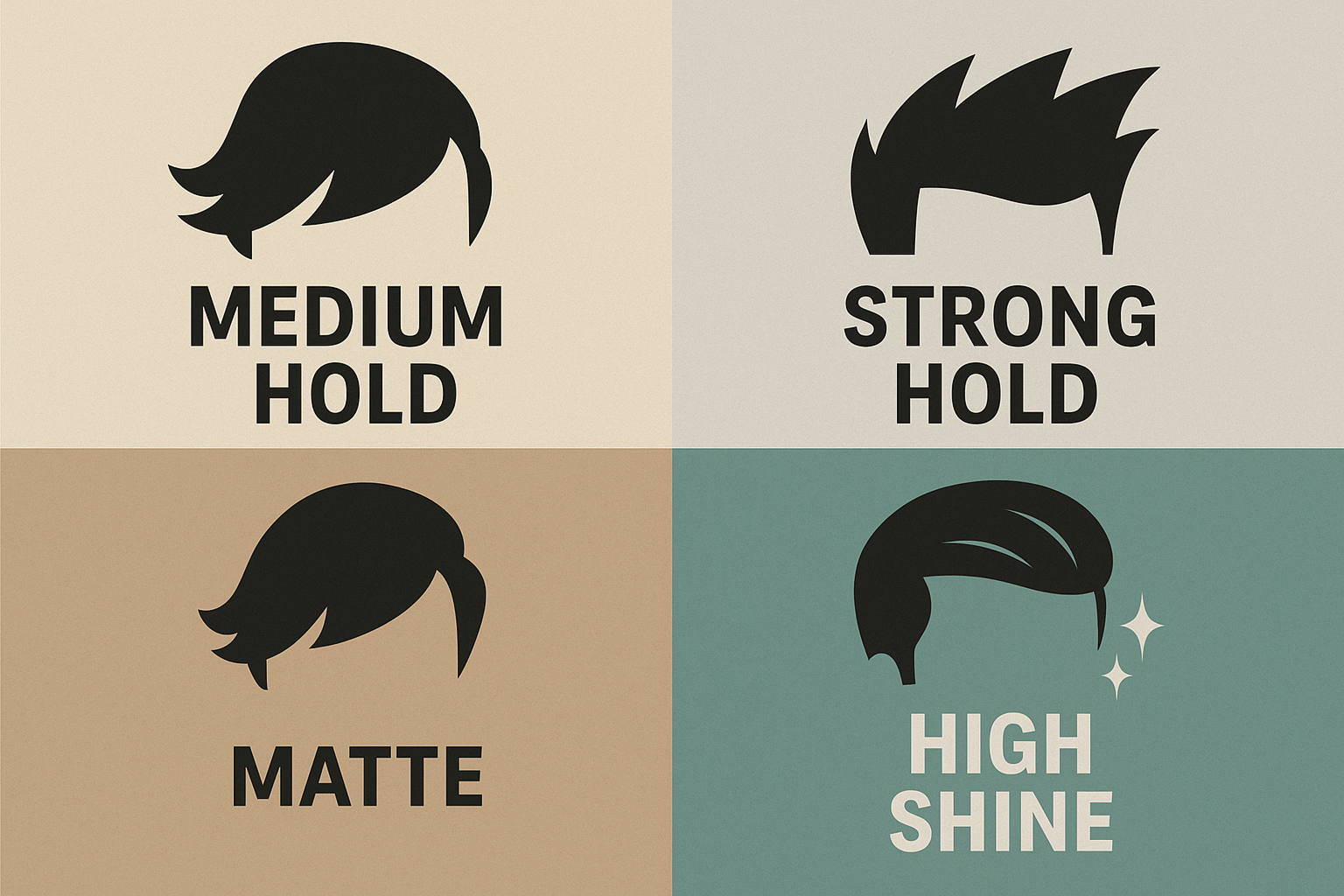 MEDIUM HOLD

STRONG HOLD

MATTE

HIGH SHINE